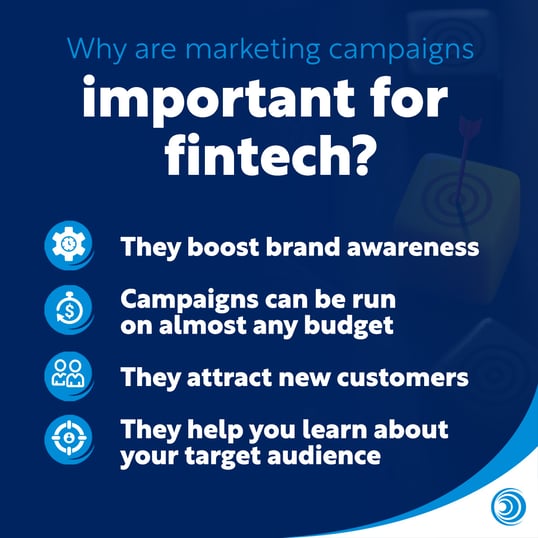 Why are marketing campaigns important for fintech?

They boost brand awareness

Campaigns can be run on almost any budget

They attract new customers

They help you learn about your target audience