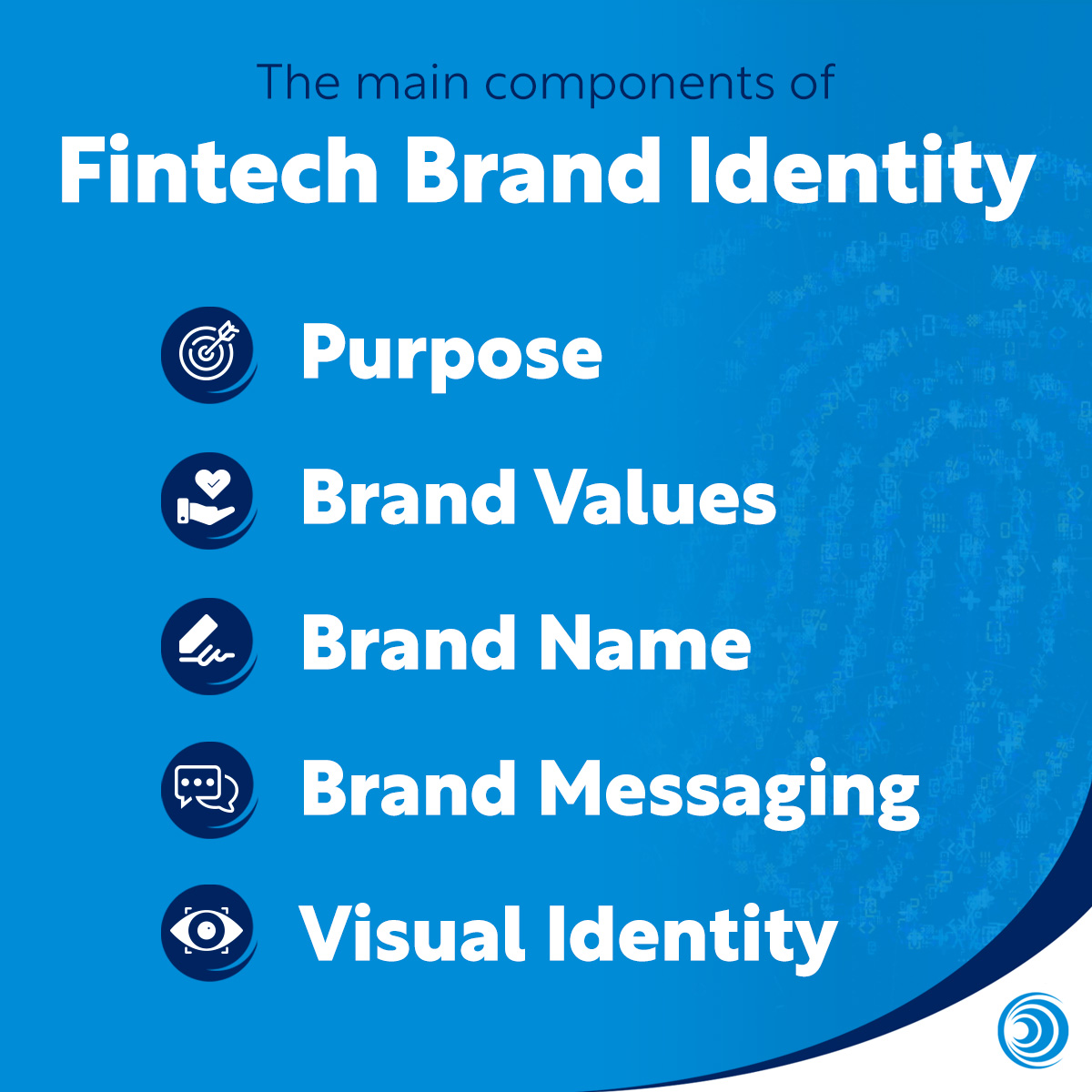 The main components of
Fintech Brand Identity

Purpose

Brand Values

Brand Name

Brand Messaging

Visual Identity