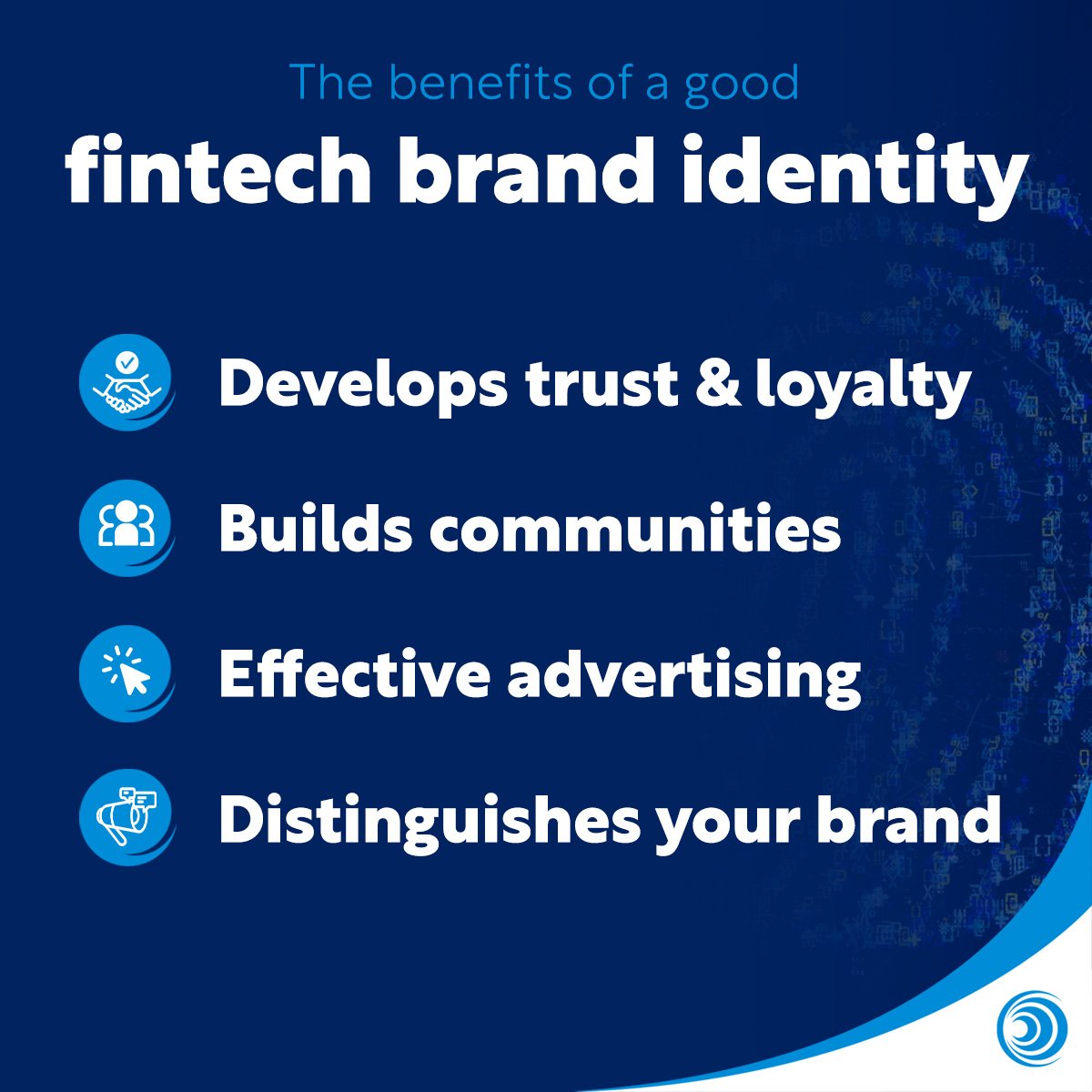 The benefits of a good
fintech brand identity

Develops trust & loyalty

Builds communities

Effective advertising

Distinguishes your brand